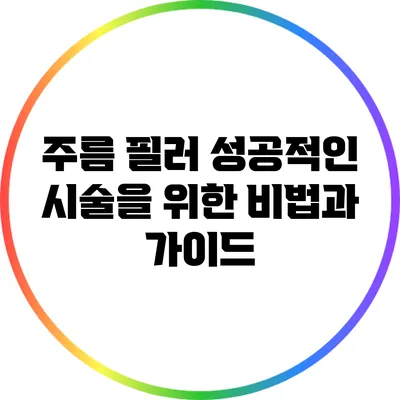 주름 필러 성공적인 시술을 위한 비법과 가이드