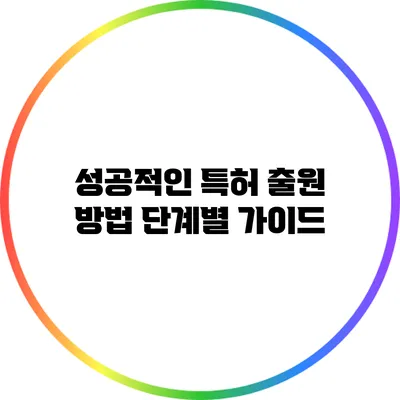 성공적인 특허 출원 방법 단계별 가이드